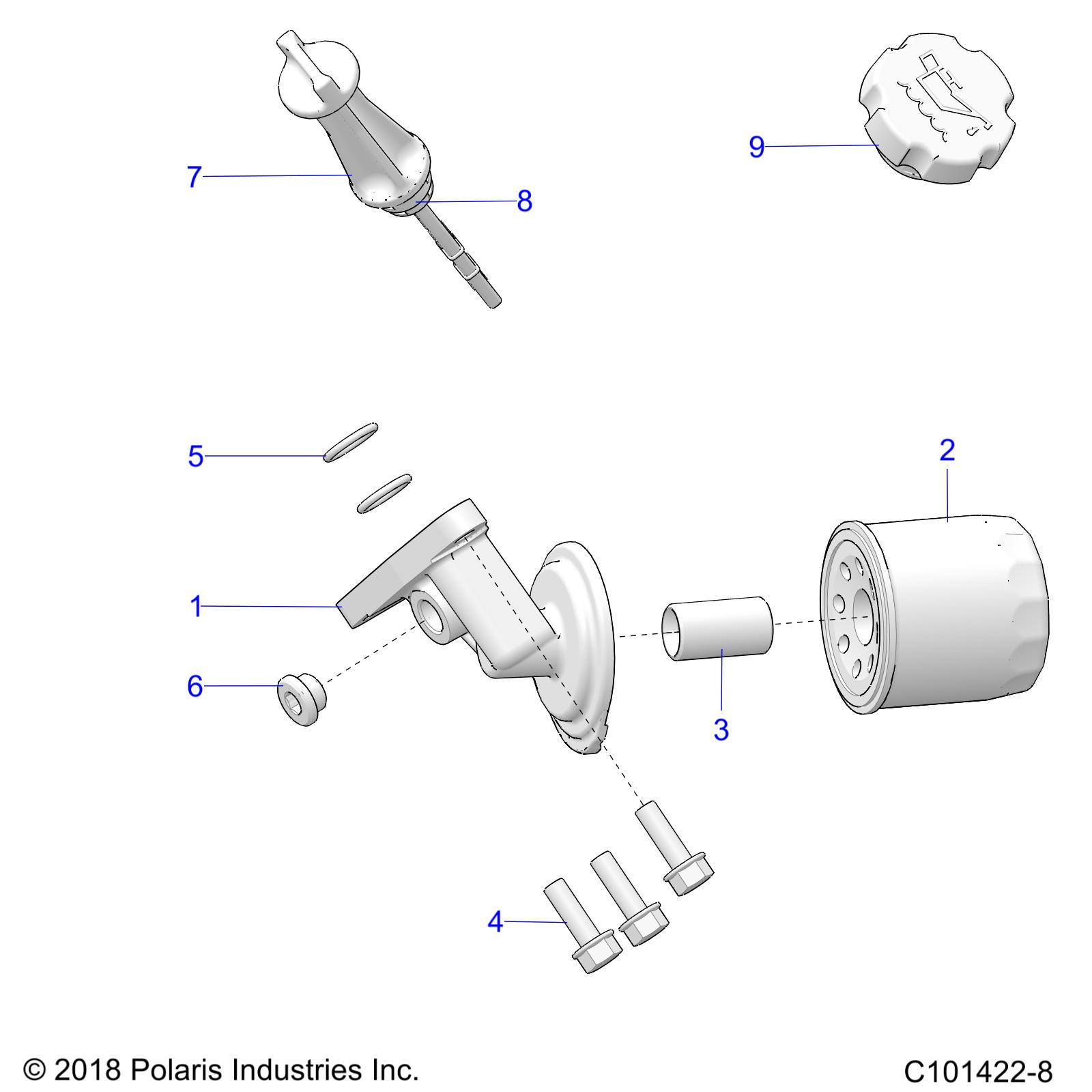 7

8

9

5

2

1

6

3

4

© 2018 Polaris Industries Inc.

C101422-8